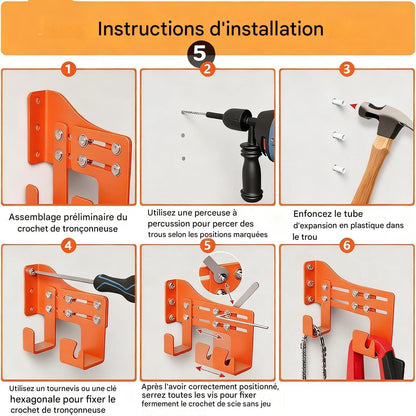 Instructions d'installation

5

1

2

3

Assemblage préliminaire du crochet de tronçonneuse

Utilisez une perceuse à percussion pour percer des trous selon les positions marquées

Enfoncez le tube d'expansion en plastique dans le trou

4

5

6

Utilisez un tournevis ou une clé hexagonale pour fixer le crochet de tronçonneuse

Après l'avoir correctement positionné, serrez toutes les vis pour fixer fermement le crochet de scie sans jeu