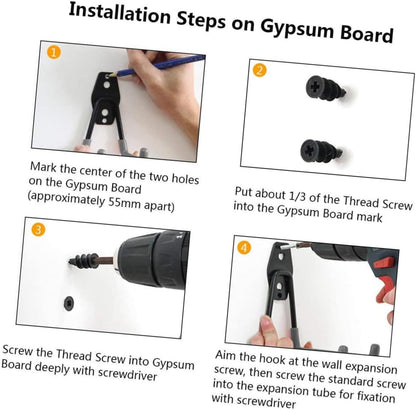 Installation Steps on Gypsum Board

1

Mark the center of the two holes on the Gypsum Board (approximately 55mm apart)

2

Put about 1/3 of the Thread Screw into the Gypsum Board mark

3

Screw the Thread Screw into Gypsum Board deeply with screwdriver

4

Aim the hook at the wall expansion screw, then screw the standard screw into the expansion tube for fixation with screwdriver