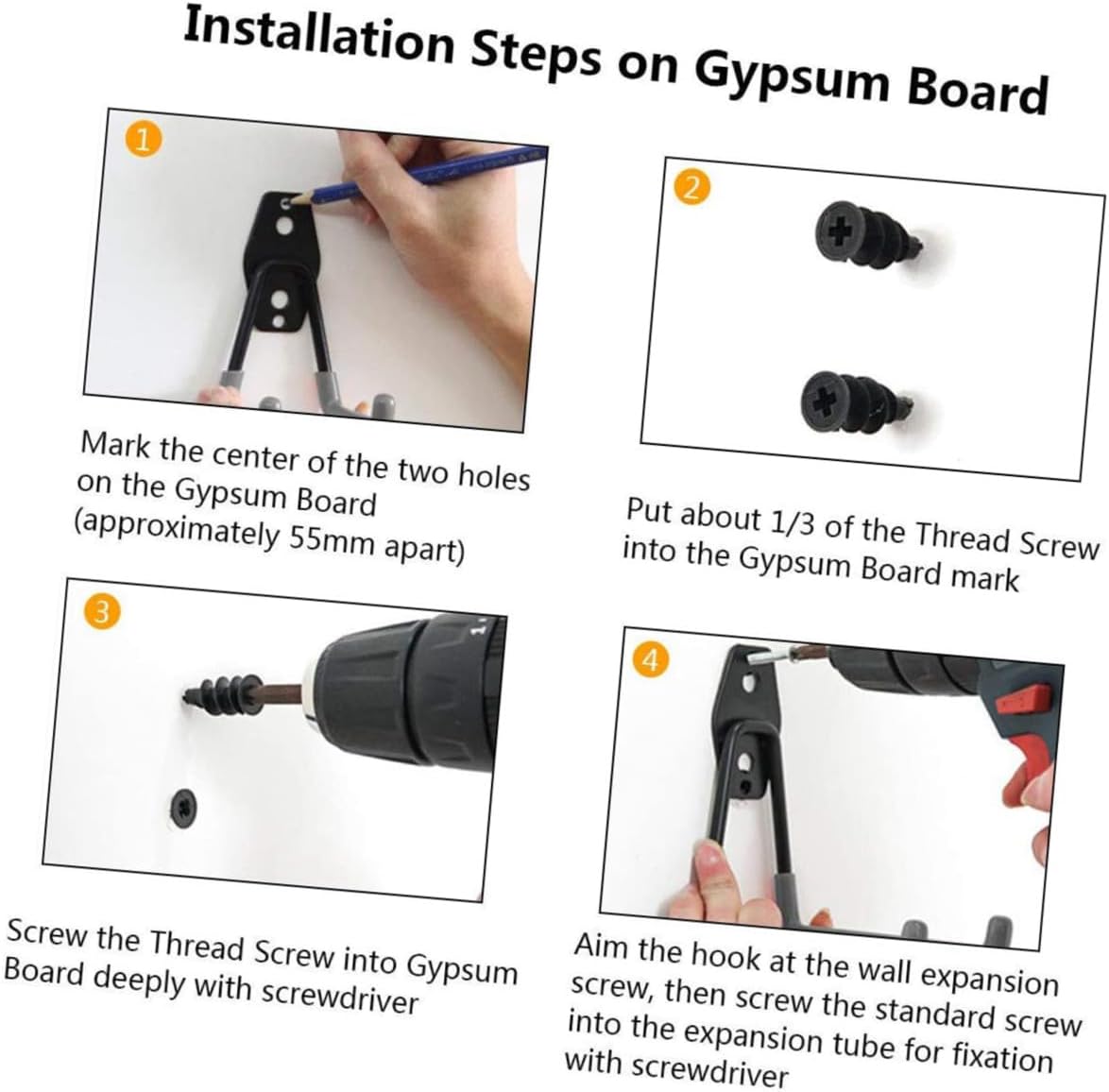 Installation Steps on Gypsum Board

1

Mark the center of the two holes on the Gypsum Board (approximately 55mm apart)

2

Put about 1/3 of the Thread Screw into the Gypsum Board mark

3

Screw the Thread Screw into Gypsum Board deeply with screwdriver

4

Aim the hook at the wall expansion screw, then screw the standard screw into the expansion tube for fixation with screwdriver