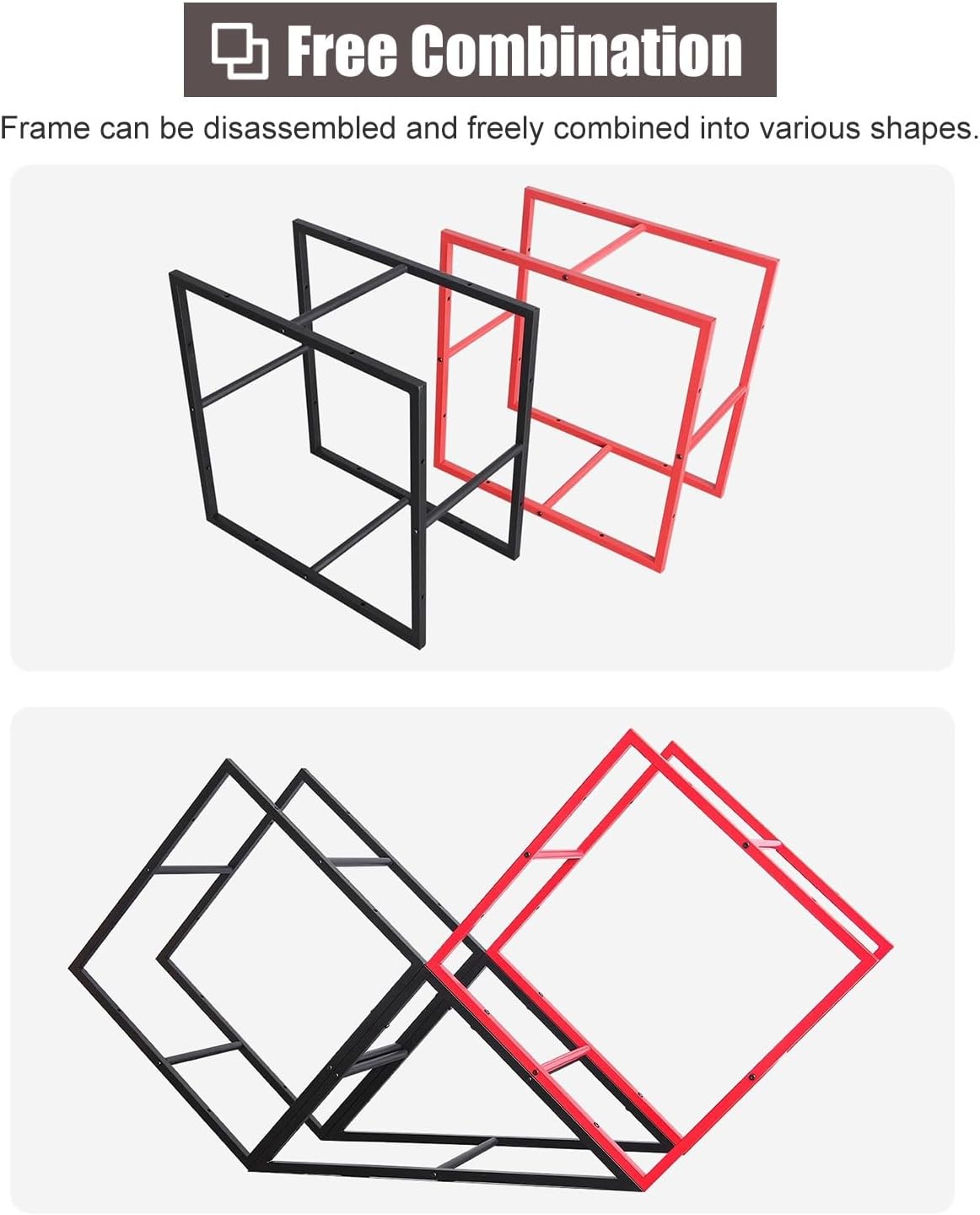 Free Combination

Frame can be disassembled and freely combined into various shapes.